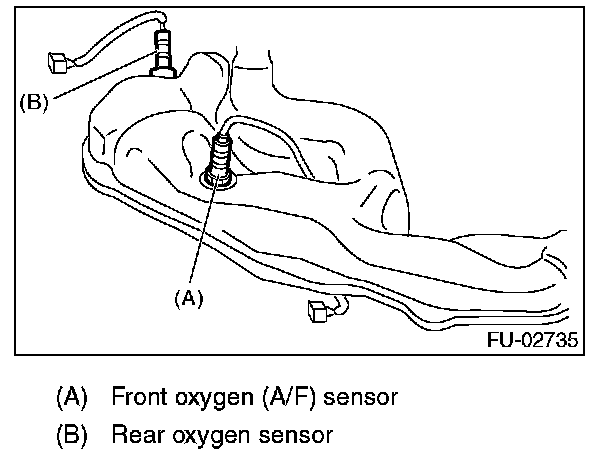 (B)

(A)

FU-02735

(A) Front oxygen (A/F) sensor

(B) Rear oxygen sensor