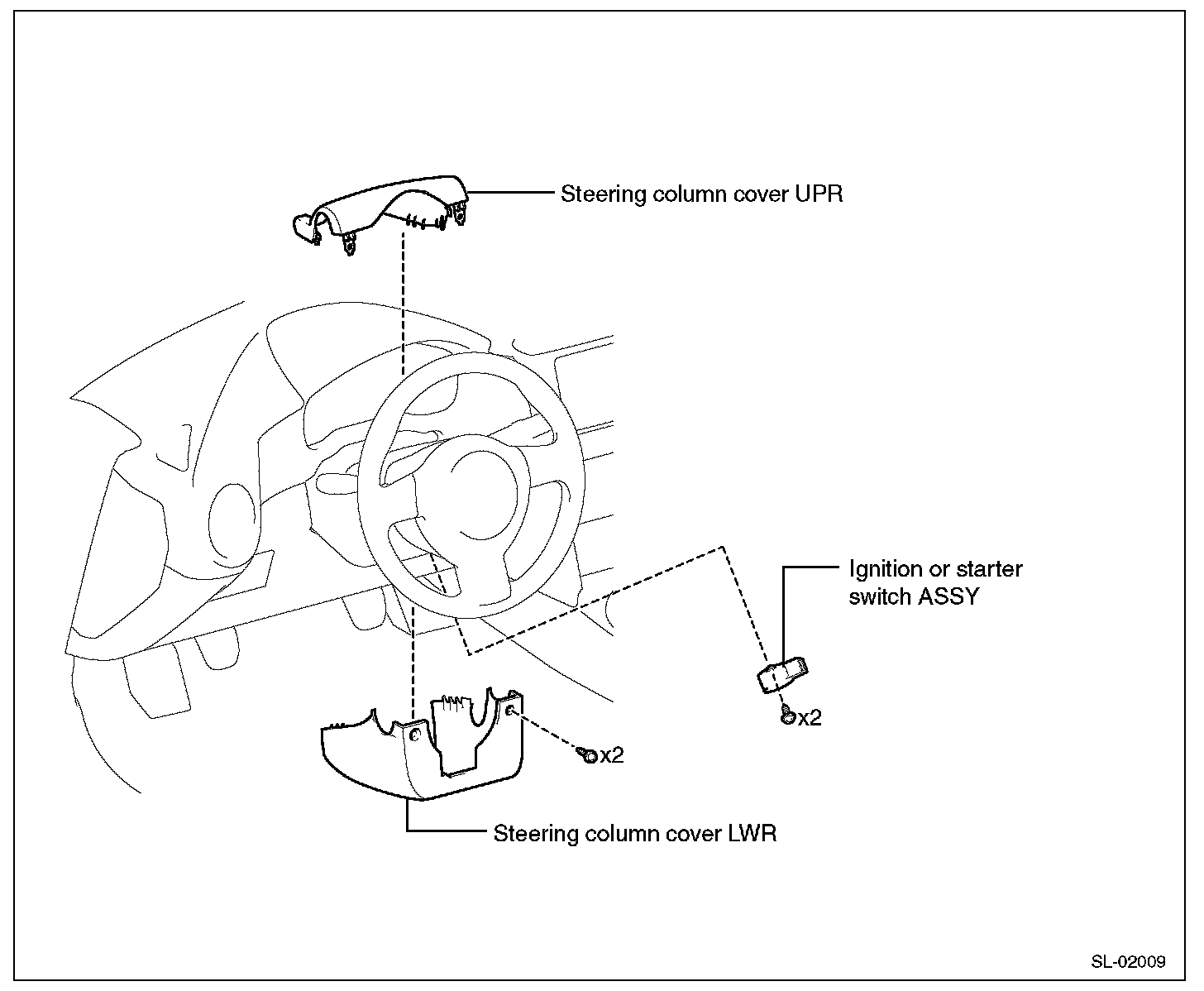 Steering column cover UPR

Ignition or starter switch ASSY

x2

x2

Steering column cover LWR

SL-02009