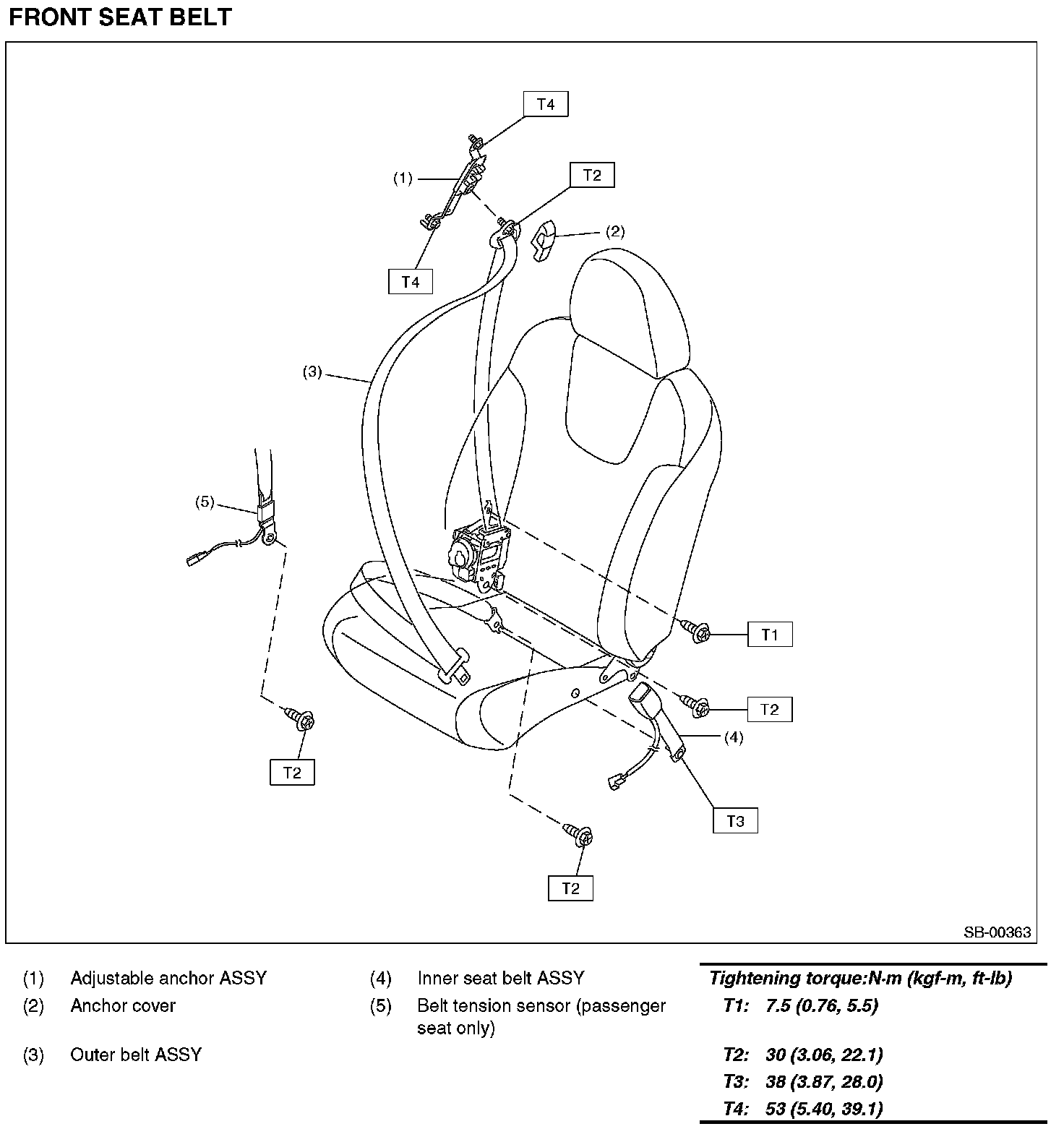 FRONT SEAT BELT

T4
(1)
T2
(2)
T4
(3)
(5)
T1
T2
(4)
T2
T3
T2
SB-00363

(1) Adjustable anchor ASSY
(2) Anchor cover
(3) Outer belt ASSY

(4) Inner seat belt ASSY
(5) Belt tension sensor (passenger seat only)

Tightening torque:N·m (kgf-m, ft-lb)
T1: 7.5 (0.76, 5.5)
T2: 30 (3.06, 22.1)
T3: 38 (3.87, 28.0)
T4: 53 (5.40, 39.1)