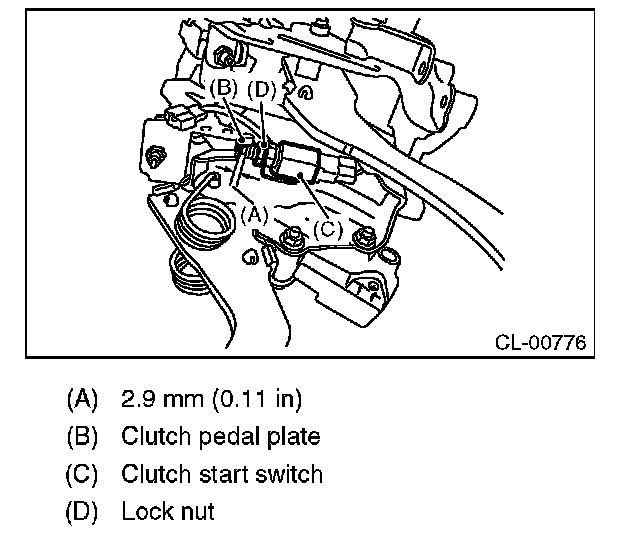 (B) (D)

(A)

(C)

CL-00776

(A) 2.9 mm (0.11 in)

(B) Clutch pedal plate

(C) Clutch start switch

(D) Lock nut