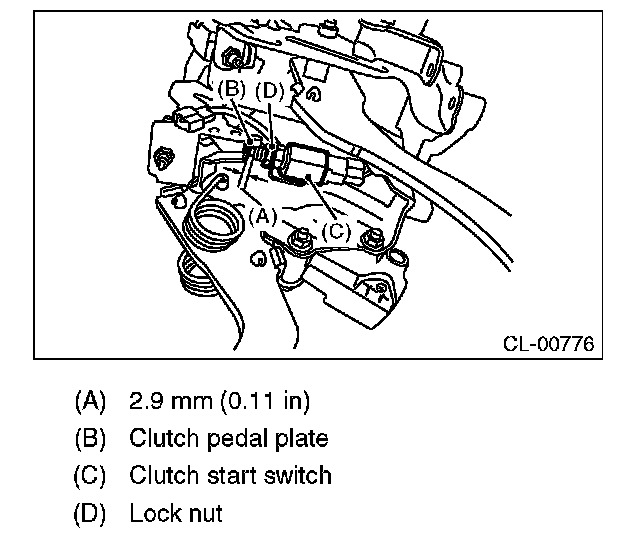 (B) (D)

(A)

(C)

CL-00776

(A) 2.9 mm (0.11 in)

(B) Clutch pedal plate

(C) Clutch start switch

(D) Lock nut