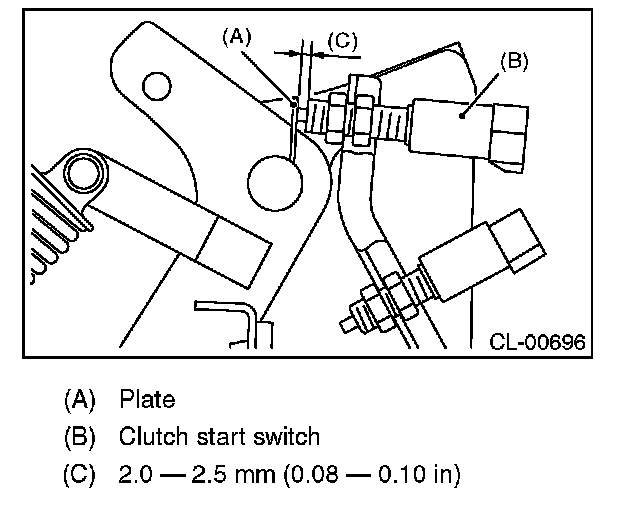 (A)
(C)
(B)
CL-00696

(A) Plate
(B) Clutch start switch
(C) 2.0 — 2.5 mm (0.08 — 0.10 in)