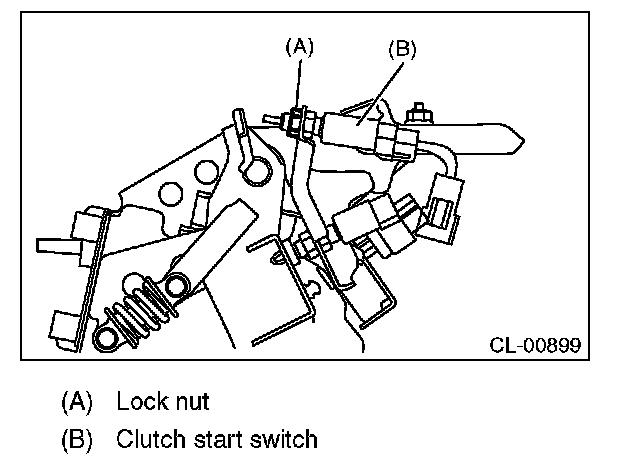 (A)
(B)

CL-00899

(A) Lock nut
(B) Clutch start switch