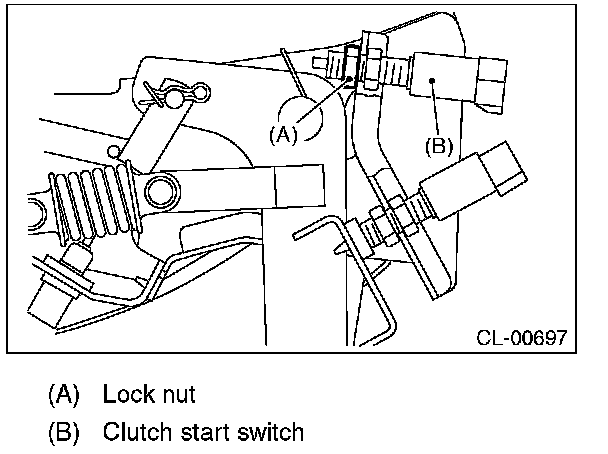 (A)

(B)

CL-00697

(A) Lock nut

(B) Clutch start switch