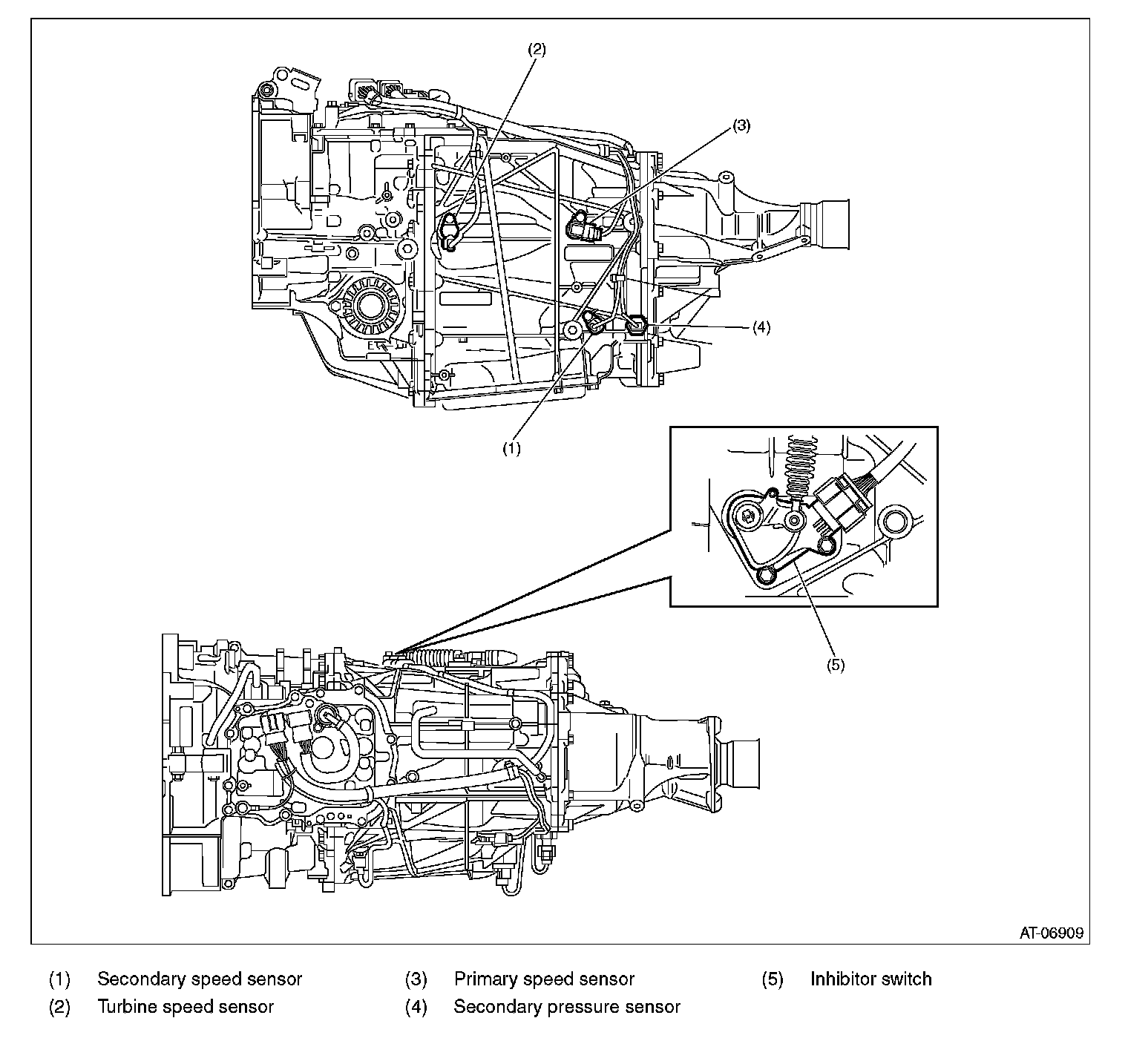 (2)

(3)

(4)

(1)

(5)

AT-06909

(1) Secondary speed sensor
(2) Turbine speed sensor
(3) Primary speed sensor
(4) Secondary pressure sensor
(5) Inhibitor switch