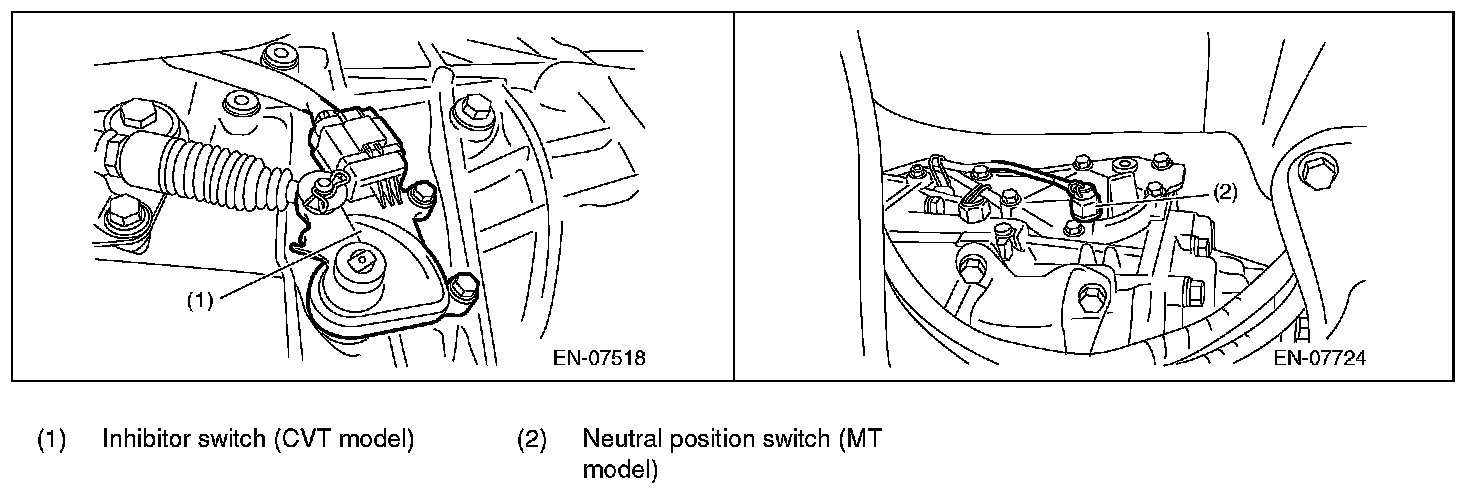 (1)

EN-07518

(2)

EN-07724

(1) Inhibitor switch (CVT model)

(2) Neutral position switch (MT model)