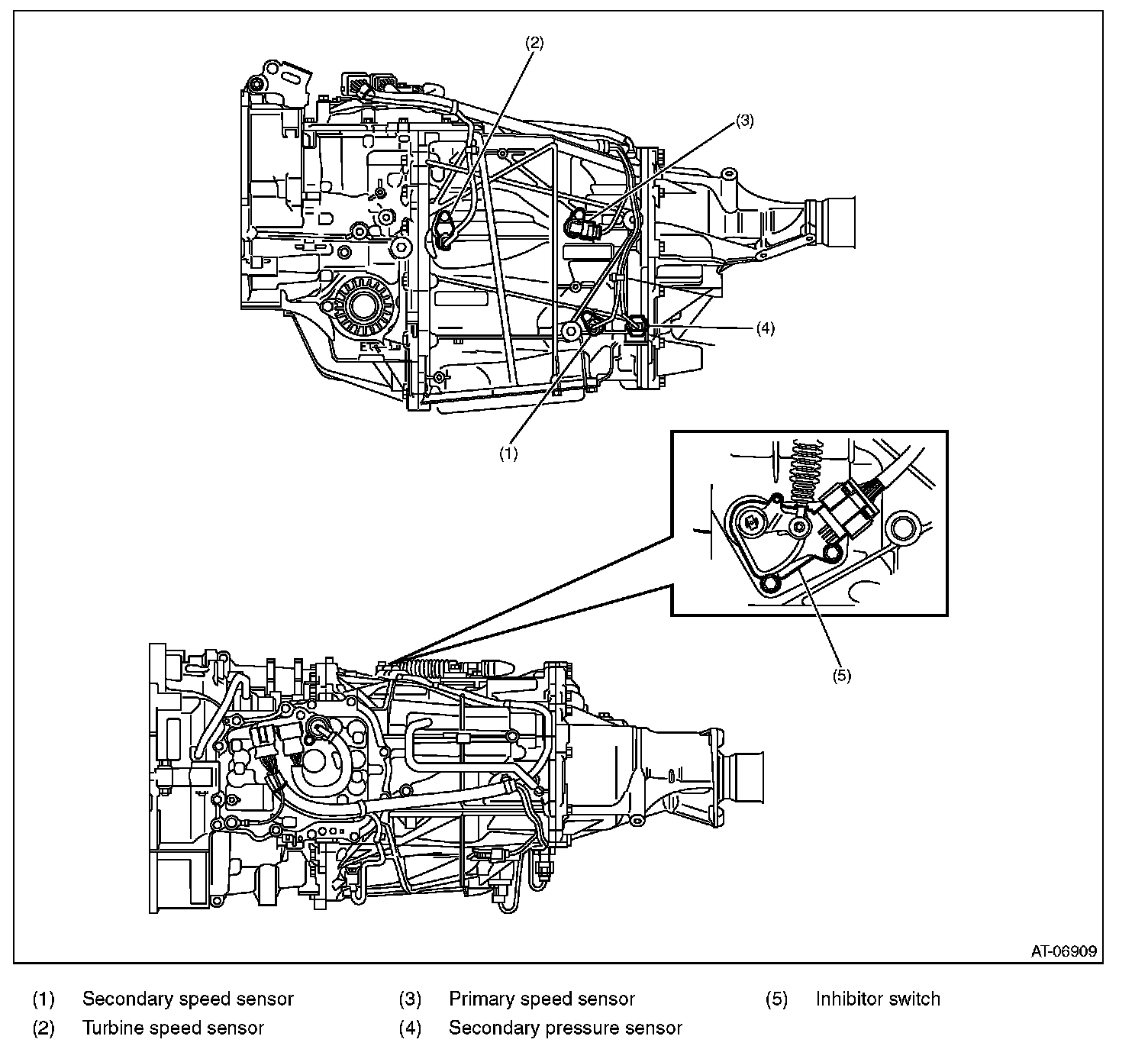 (2)

(3)

(4)

(1)

(5)

AT-06909

(1) Secondary speed sensor
(2) Turbine speed sensor
(3) Primary speed sensor
(4) Secondary pressure sensor
(5) Inhibitor switch