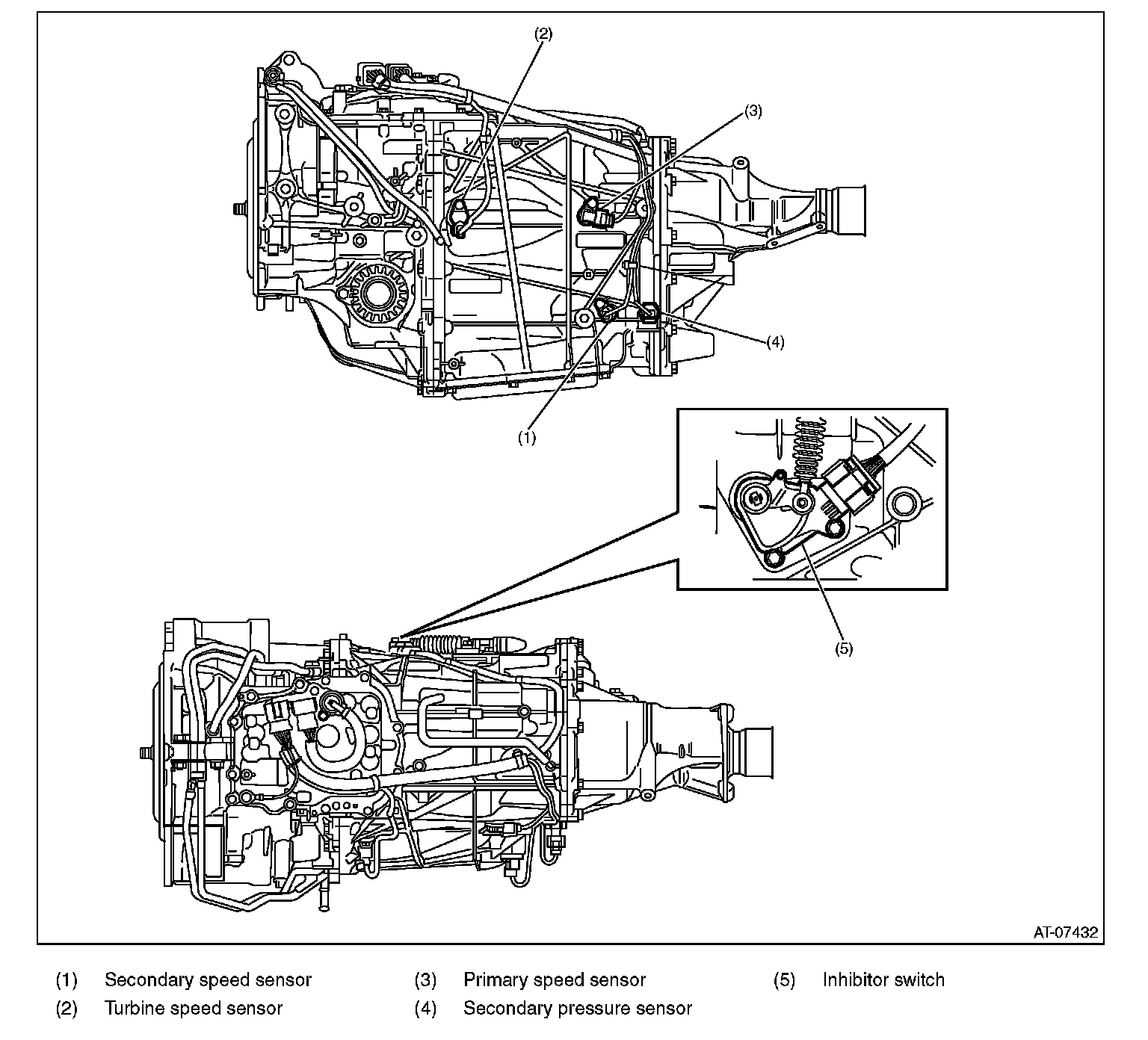 (2)

(3)

(4)

(1)

(5)

AT-07432

(1) Secondary speed sensor
(2) Turbine speed sensor
(3) Primary speed sensor
(4) Secondary pressure sensor
(5) Inhibitor switch