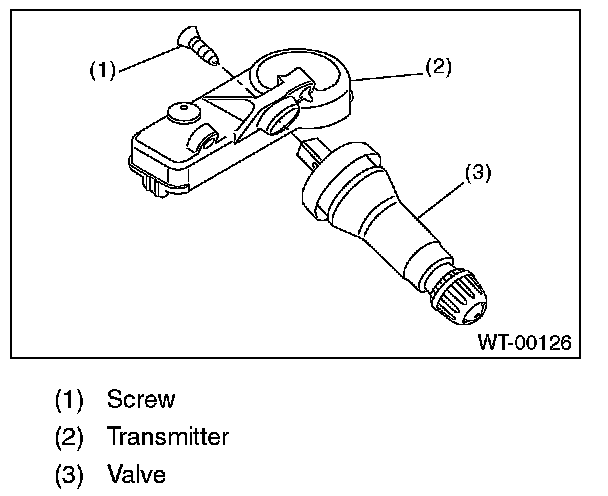 (1)
(2)
(3)
WT-00126

(1) Screw
(2) Transmitter
(3) Valve