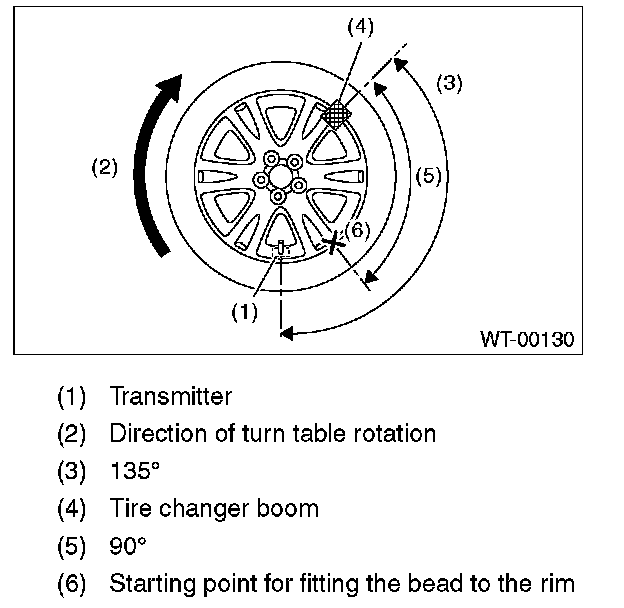 (4)
(3)
(2)
(5)
(6)
(1)
WT-00130

(1) Transmitter
(2) Direction of turn table rotation
(3) 135°
(4) Tire changer boom
(5) 90°
(6) Starting point for fitting the bead to the rim