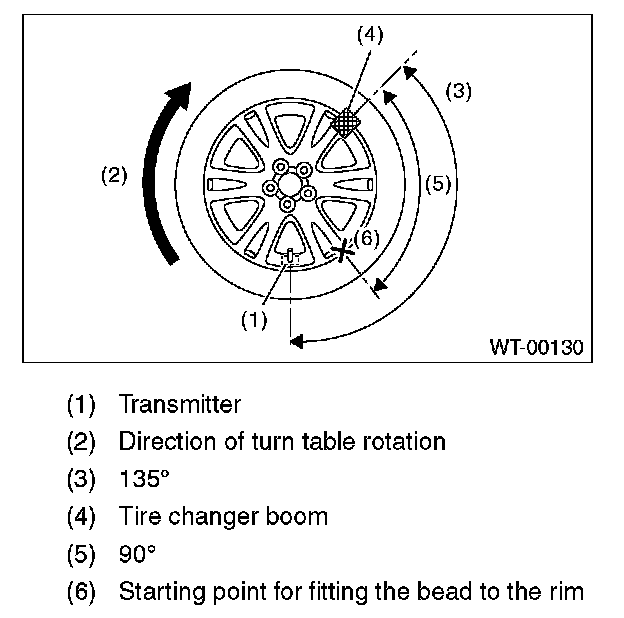 (4)
(3)
(2)
(5)
(6)
(1)
WT-00130

(1) Transmitter
(2) Direction of turn table rotation
(3) 135°
(4) Tire changer boom
(5) 90°
(6) Starting point for fitting the bead to the rim