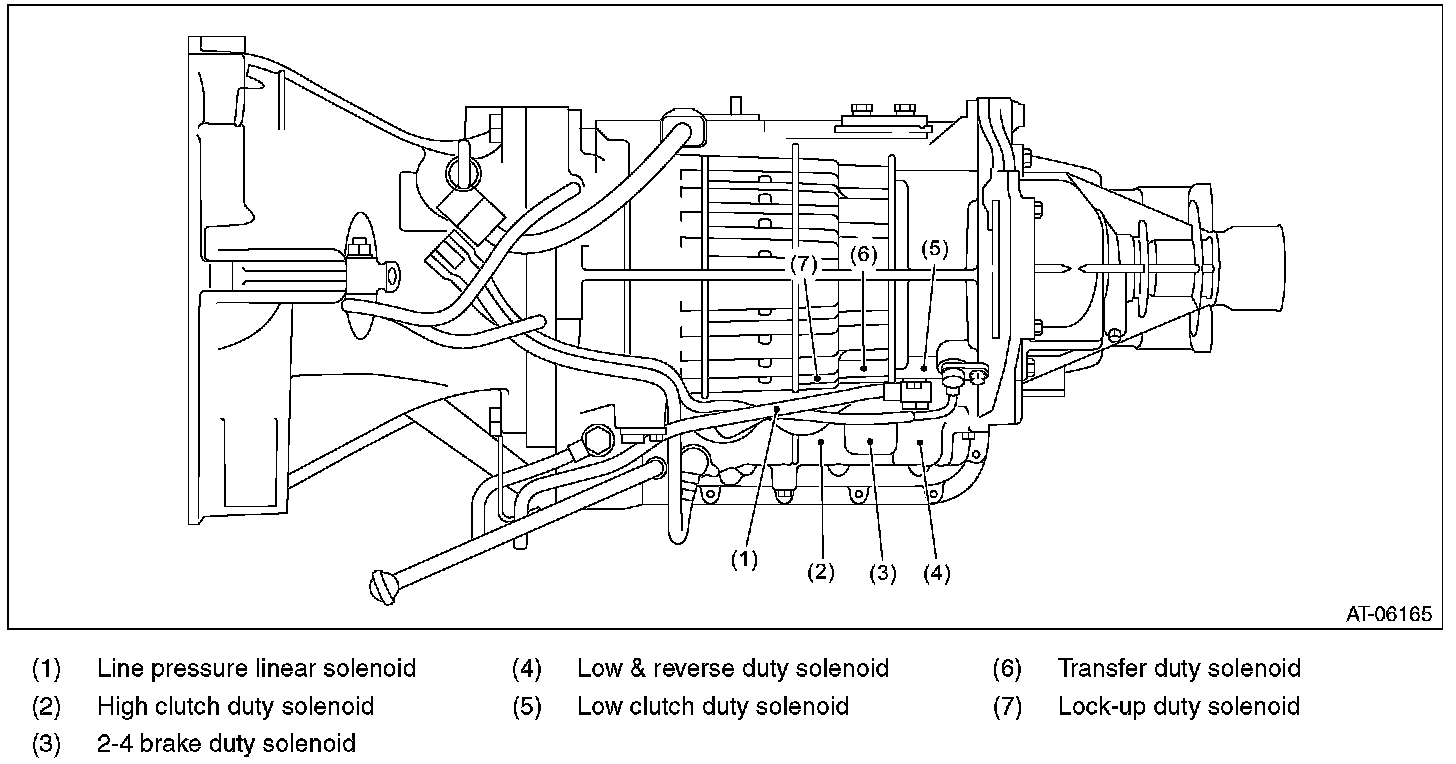 (7)
(6)
(5)
(1)
(2)
(3)
(4)
AT-06165

(1) Line pressure linear solenoid
(2) High clutch duty solenoid
(3) 2-4 brake duty solenoid
(4) Low & reverse duty solenoid
(5) Low clutch duty solenoid
(6) Transfer duty solenoid
(7) Lock-up duty solenoid