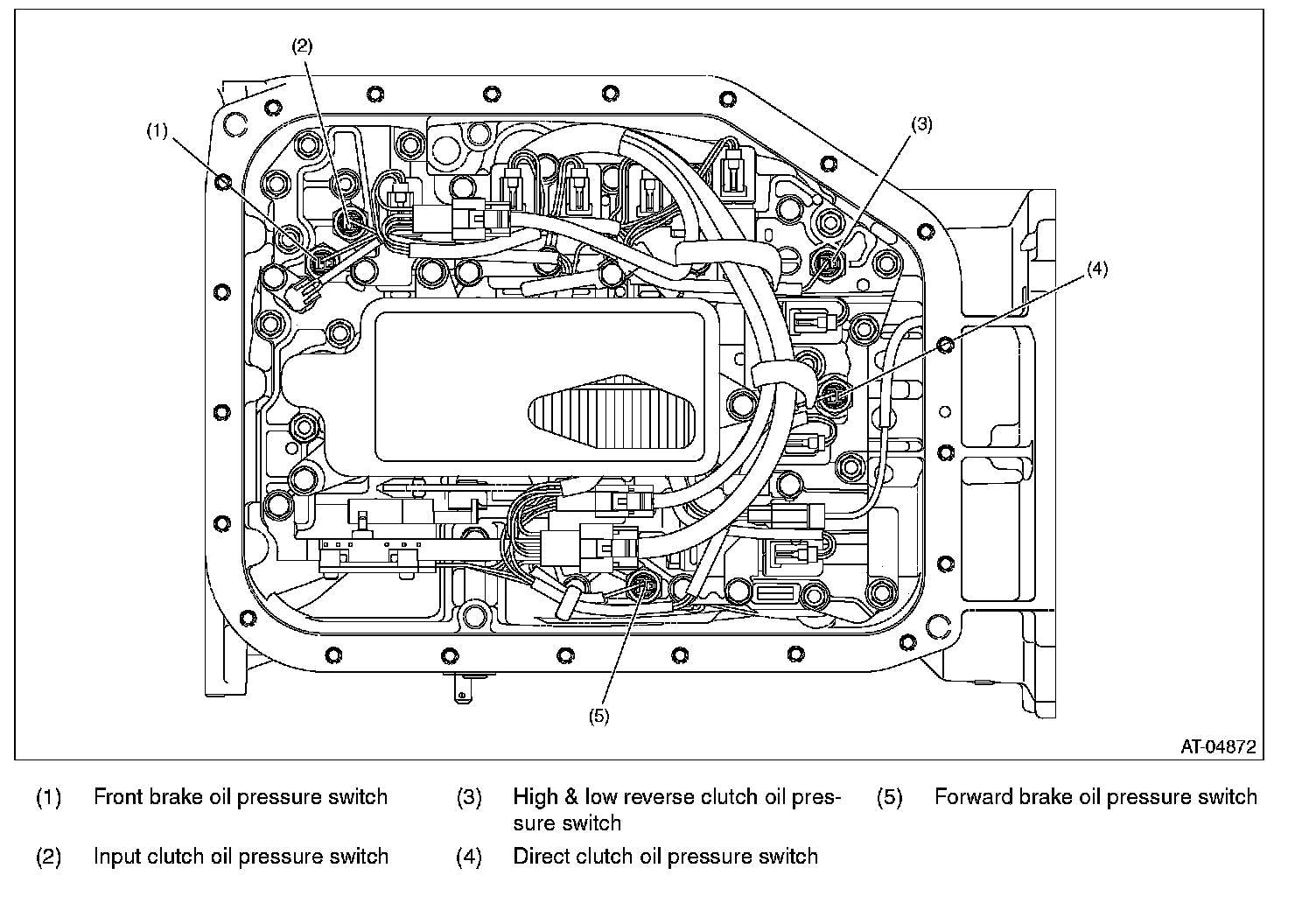 (2)

(1)

(3)

(4)

(5)

AT-04872

(1) Front brake oil pressure switch

(2) Input clutch oil pressure switch

(3) High & low reverse clutch oil pressure switch

(4) Direct clutch oil pressure switch

(5) Forward brake oil pressure switch