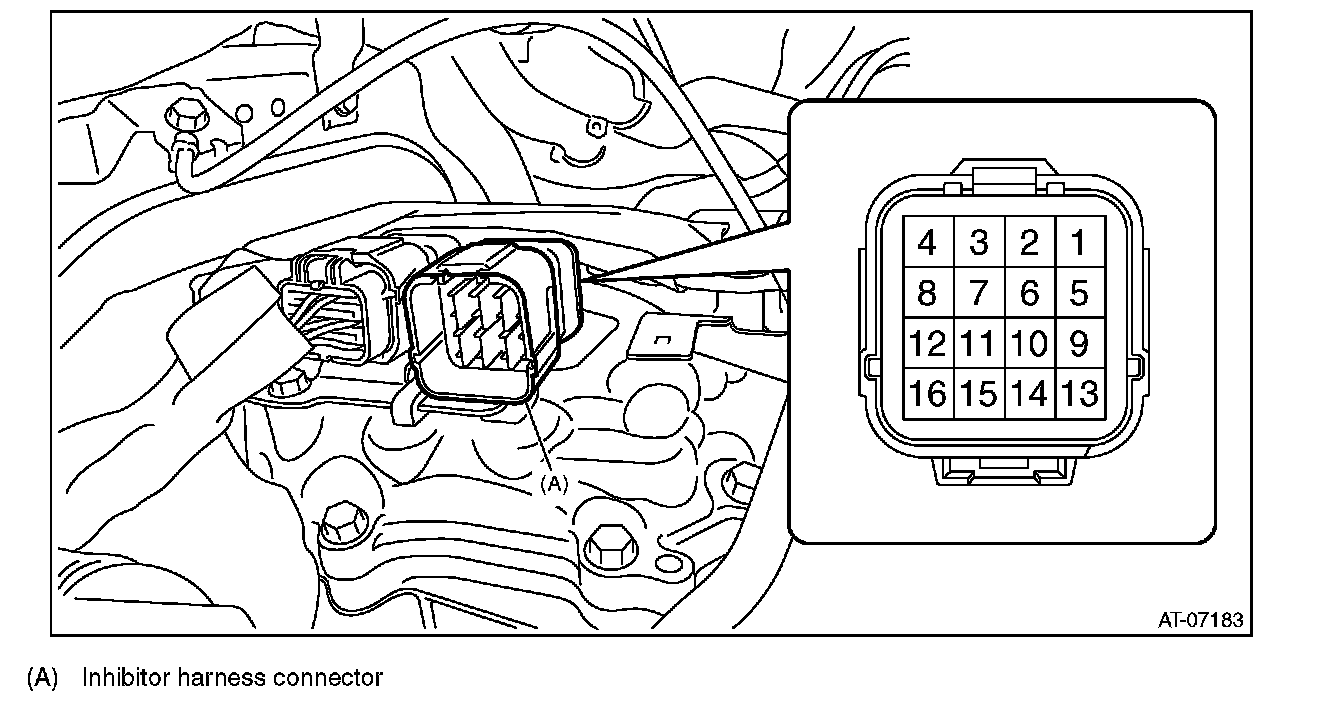 | 4 | 3 | 2 | 1 |
|---|---|---|---|
| 8 | 7 | 6 | 5 |
| 12 | 11 | 10 | 9 |
| 16 | 15 | 14 | 13 |

(A)

AT-07183

(A) Inhibitor harness connector