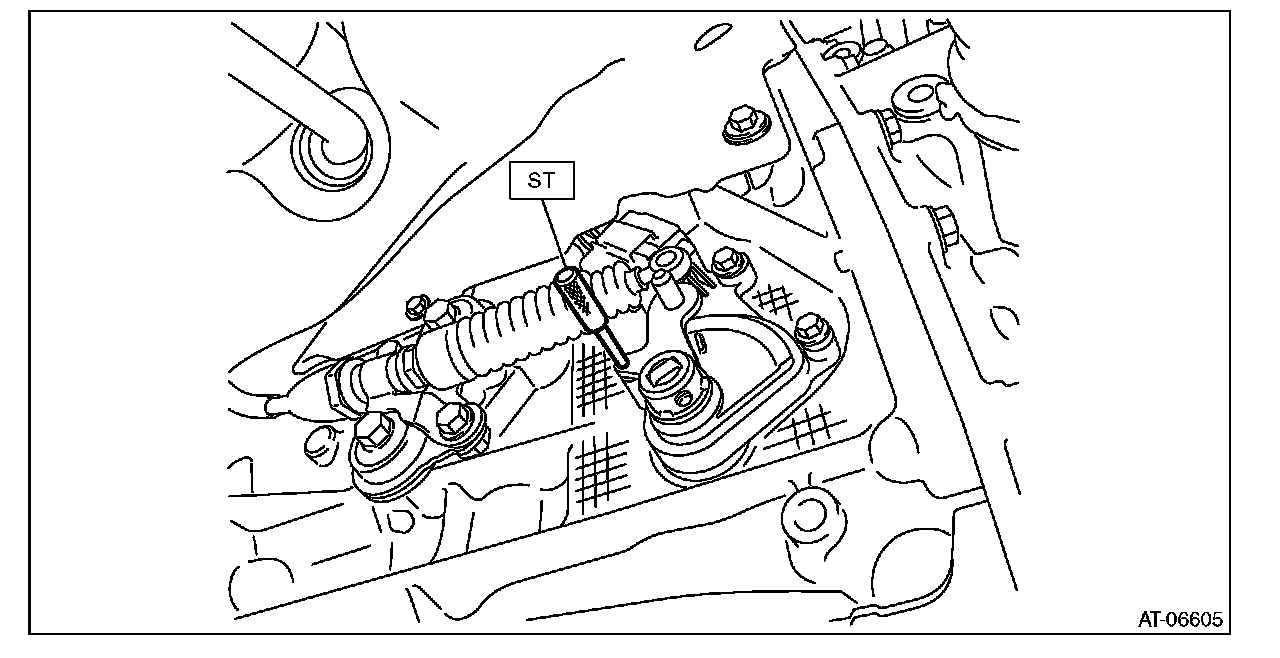 ST

AT-06605