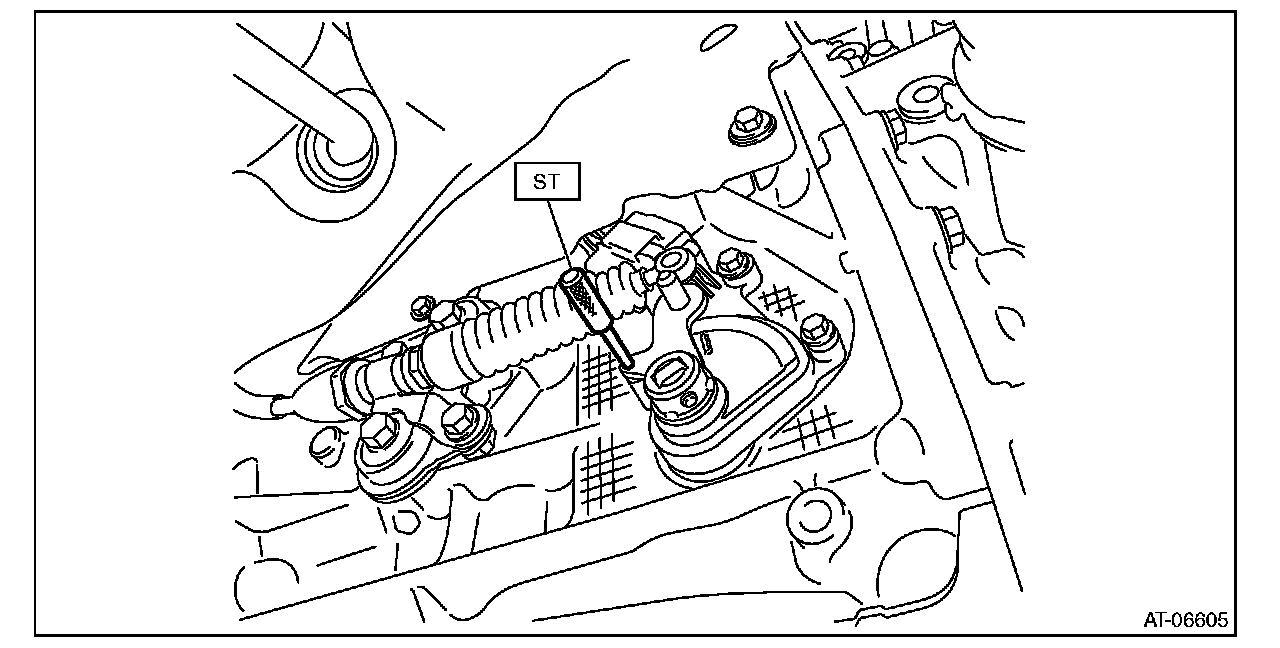 ST

AT-06605