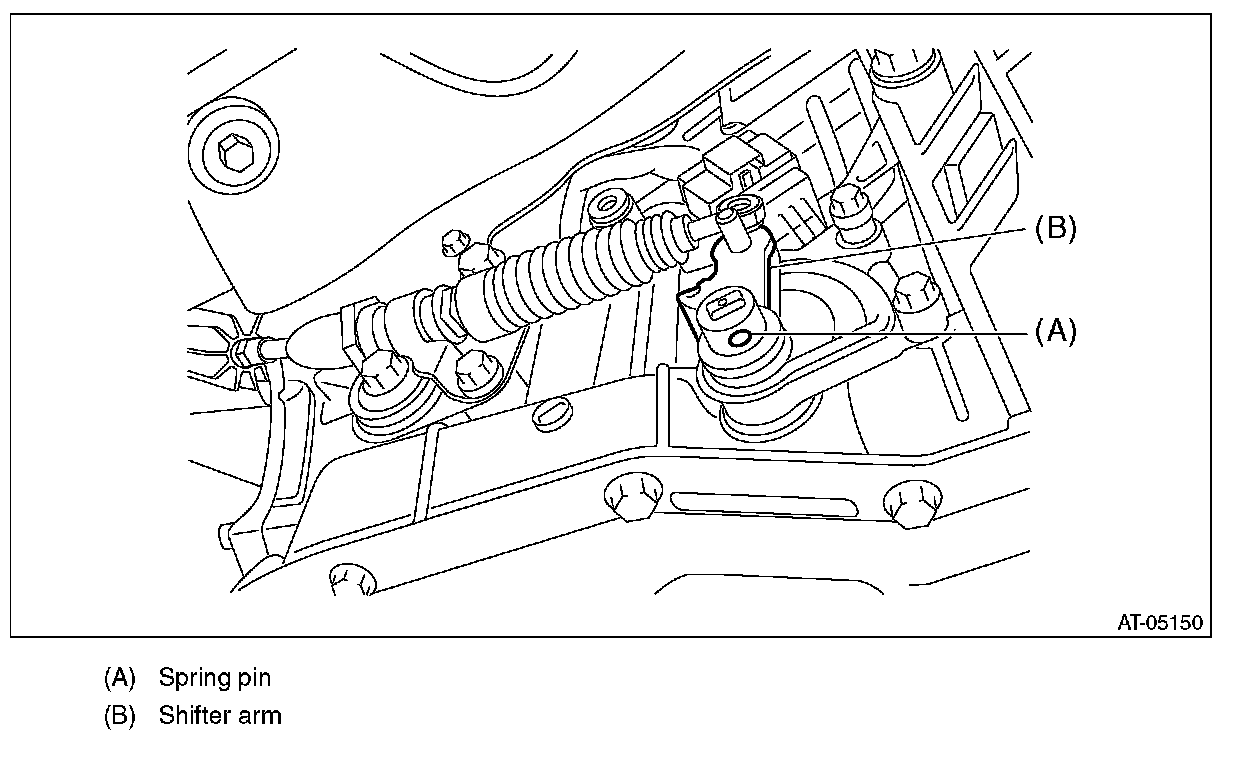 (B)
(A)
AT-05150

(A) Spring pin
(B) Shifter arm