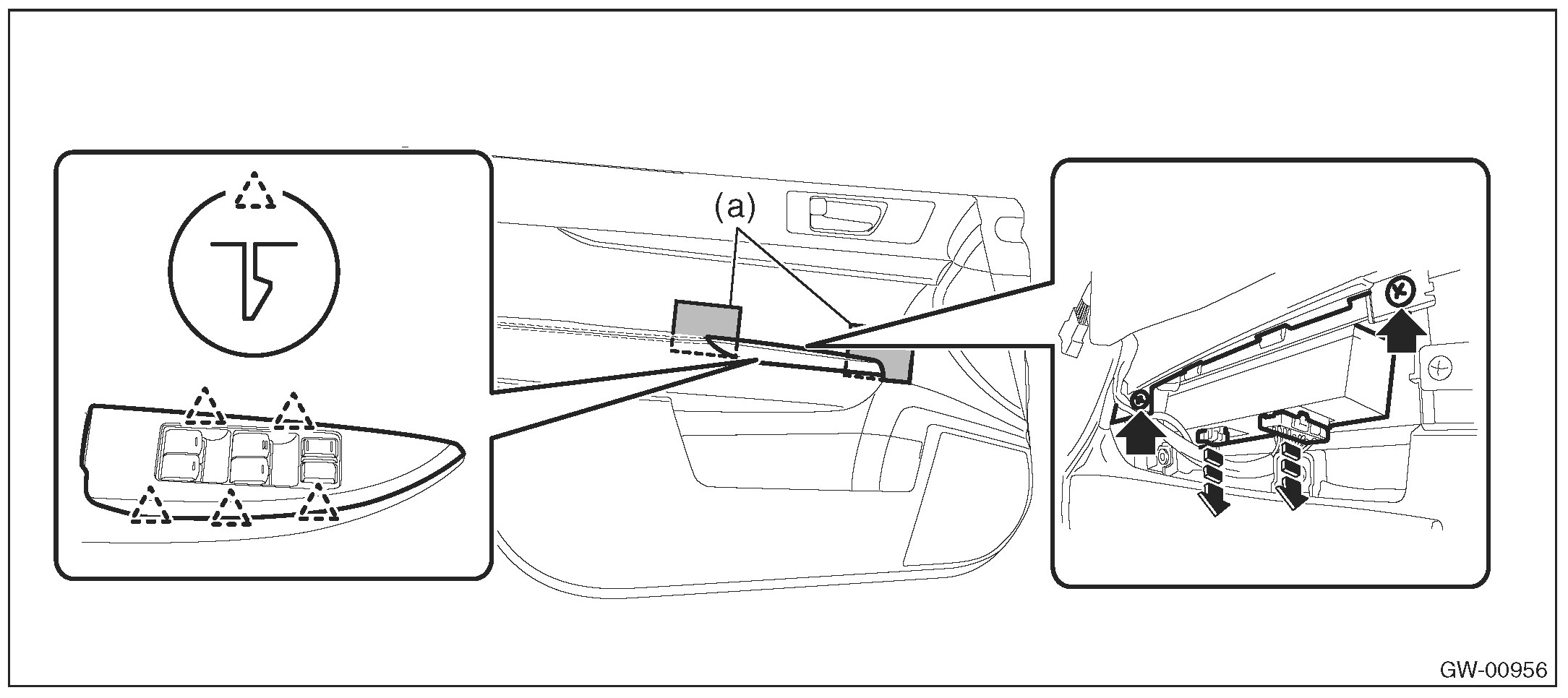 (a)

GW-00956