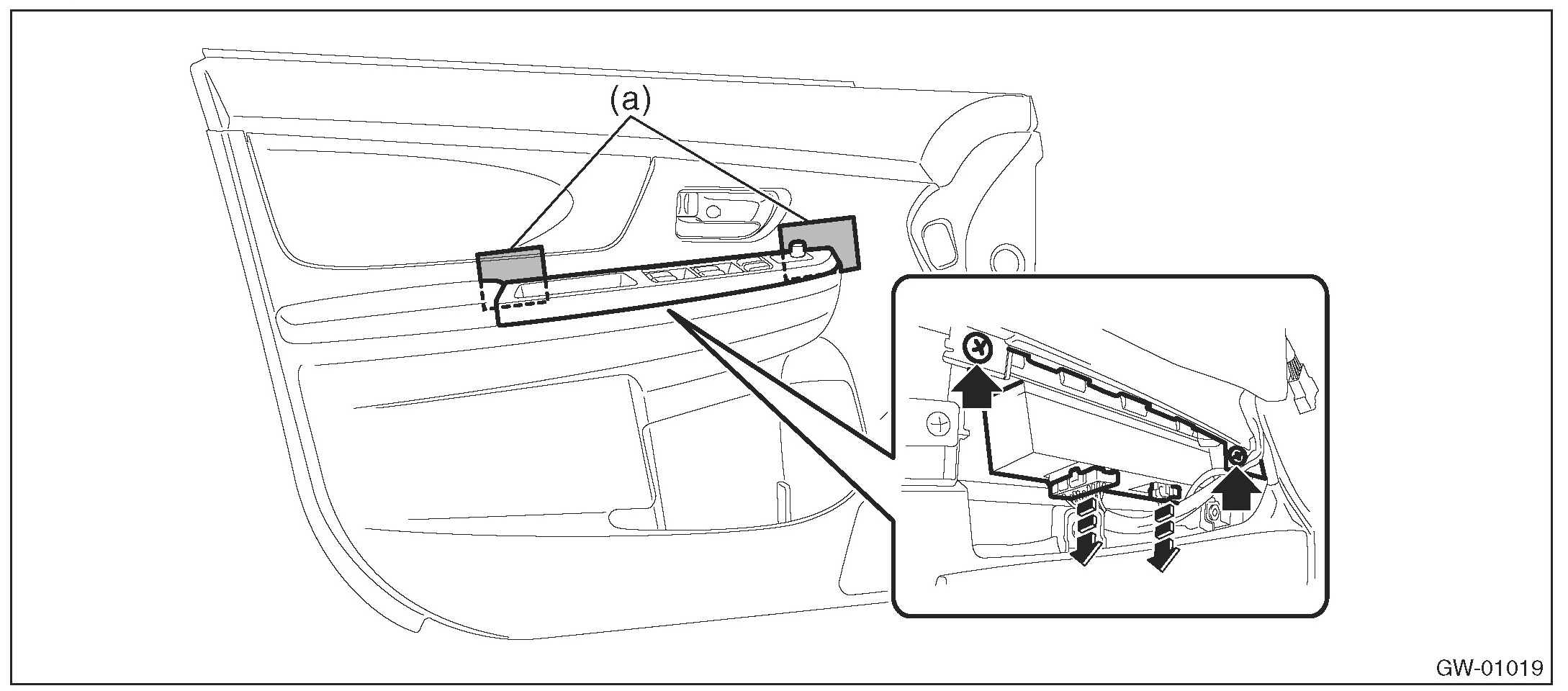 (a)

GW-01019