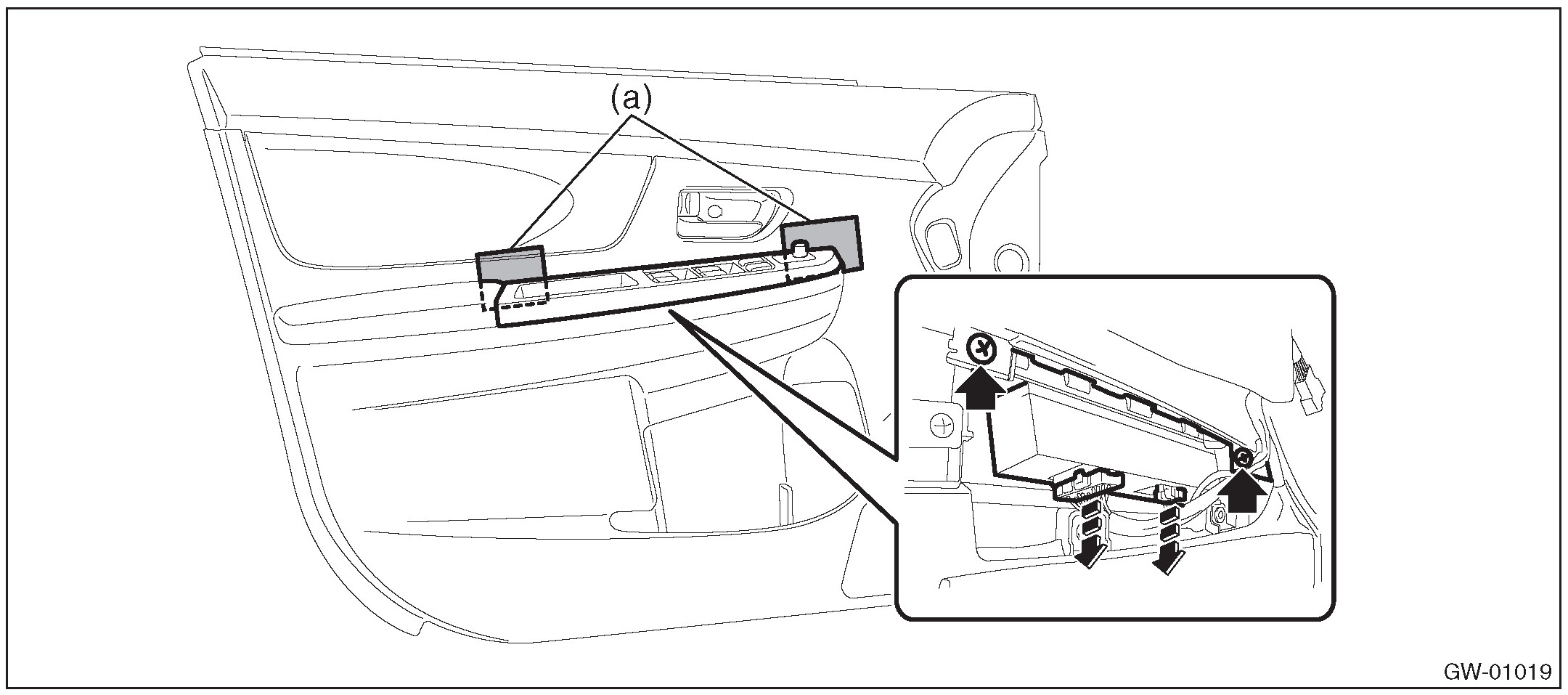 (a)

GW-01019