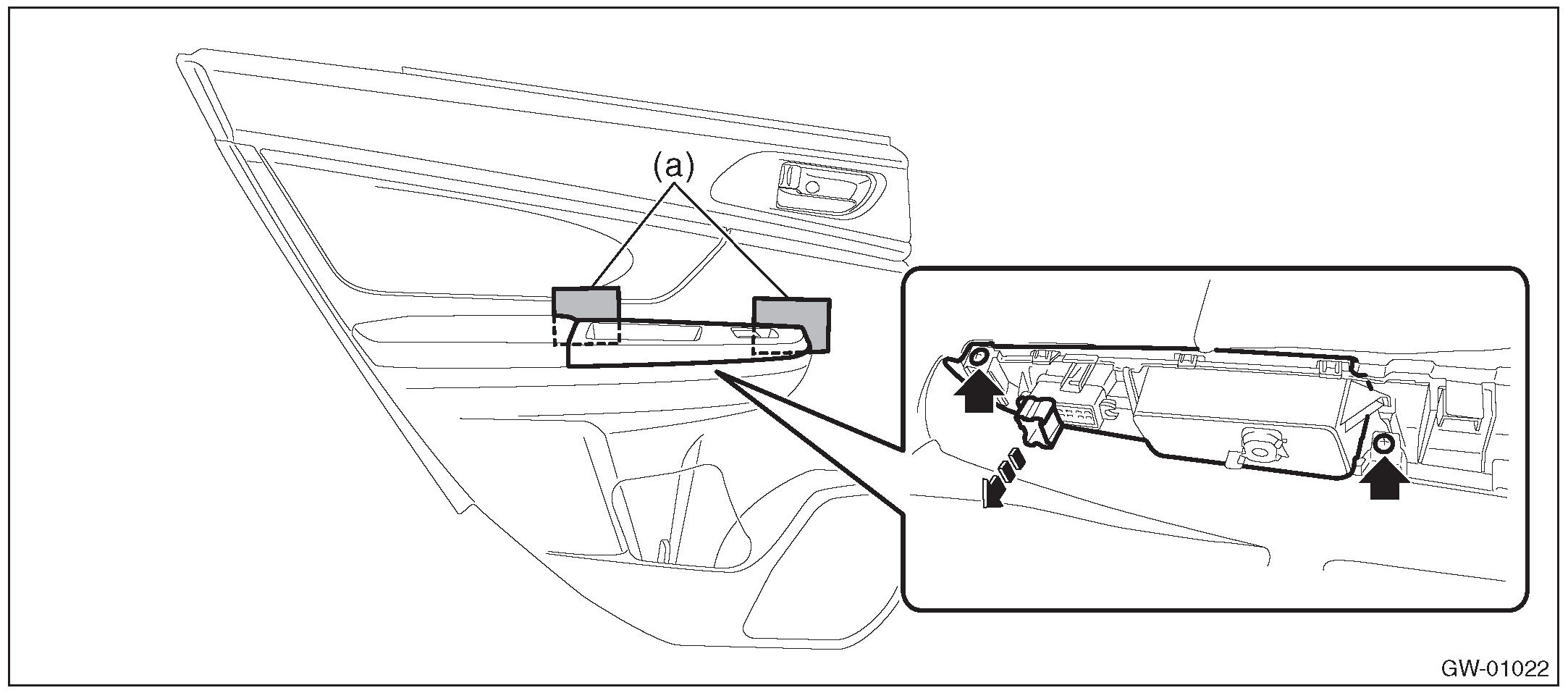 (a)

GW-01022