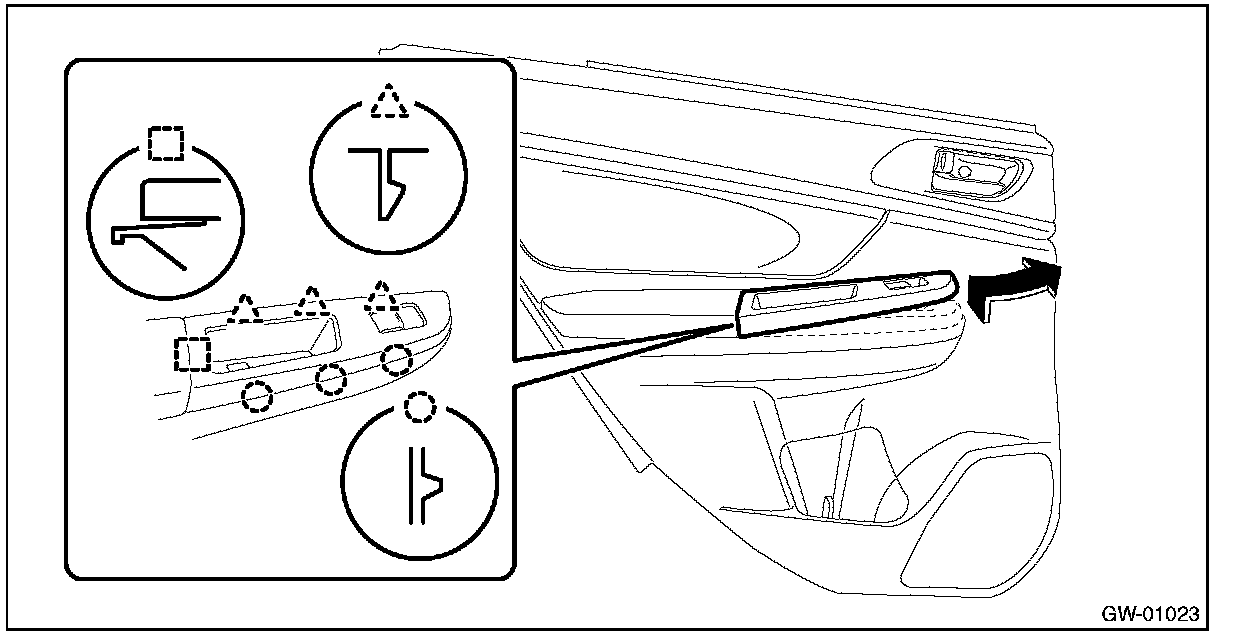 GW-01023