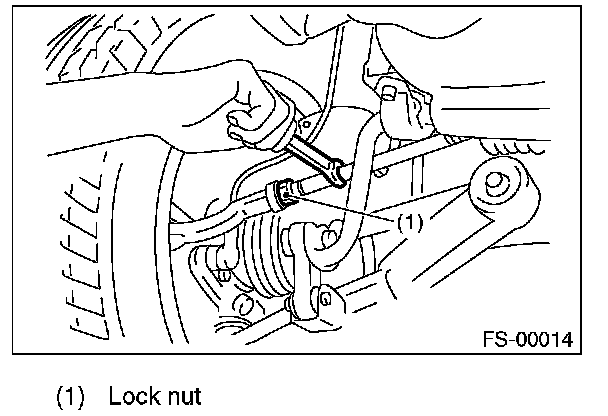 (1)

FS-00014

(1) Lock nut