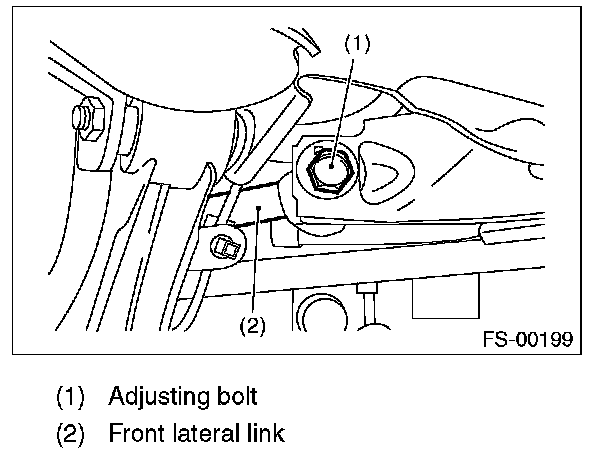 (1)

(2)

FS-00199

(1) Adjusting bolt
(2) Front lateral link