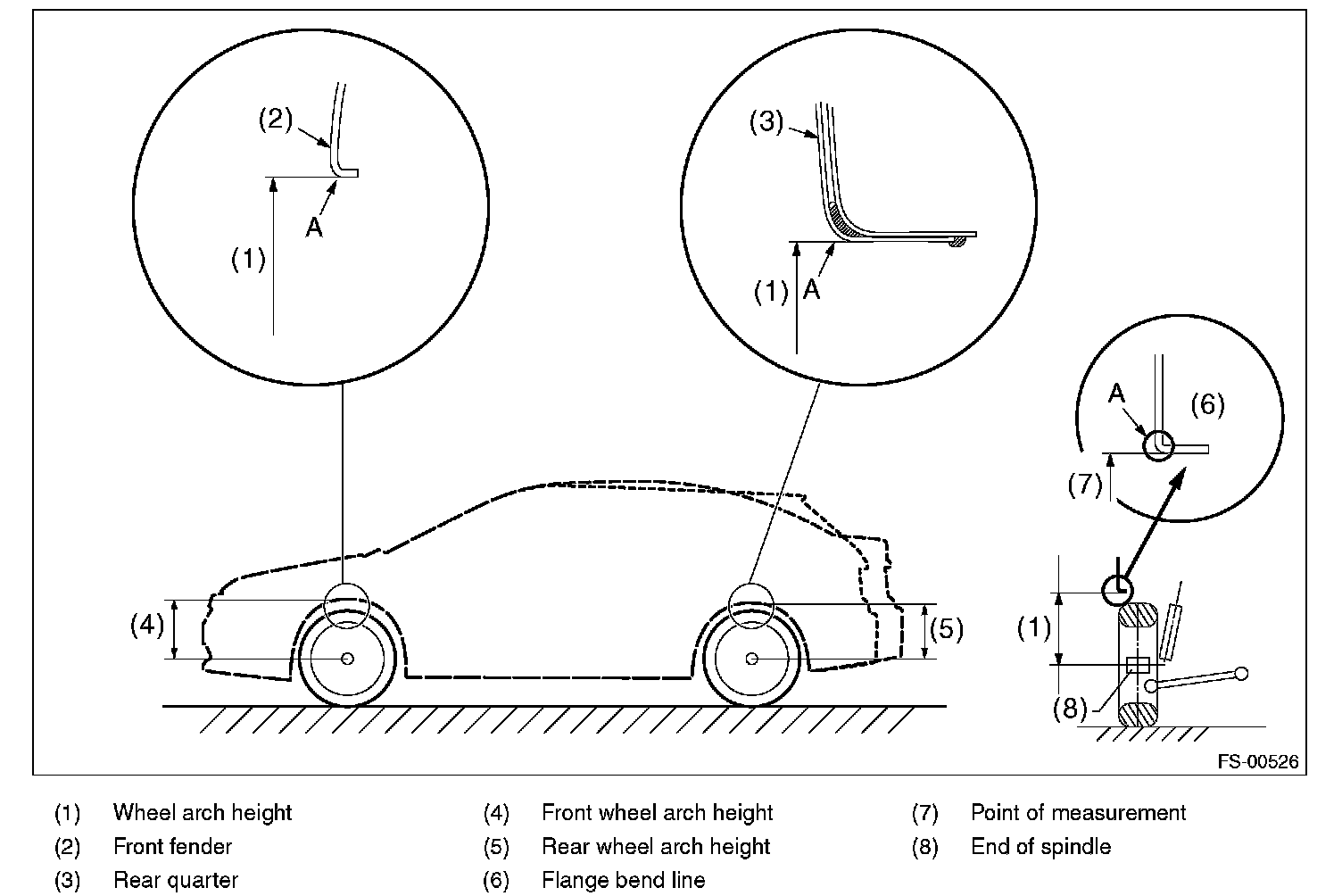 (2)
A
(1)

(3)
(1) A

A
(6)
(7)

(4)
(5)
(1)
(8)

FS-00526

(1) Wheel arch height
(2) Front fender
(3) Rear quarter

(4) Front wheel arch height
(5) Rear wheel arch height
(6) Flange bend line

(7) Point of measurement
(8) End of spindle