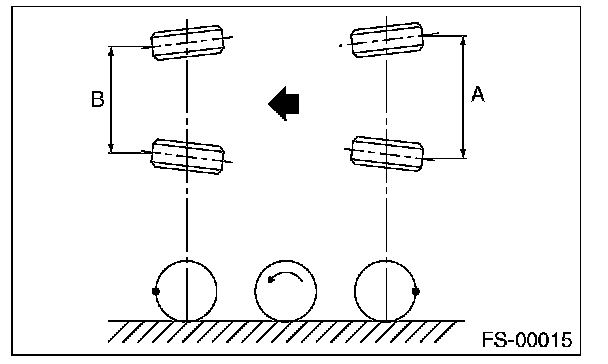 B

A

FS-00015