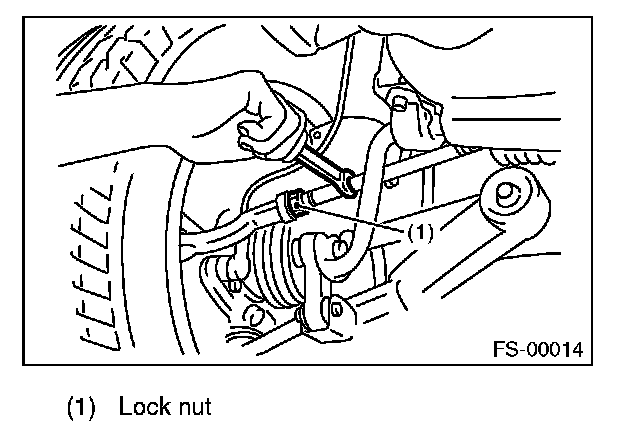 (1)

FS-00014

(1) Lock nut