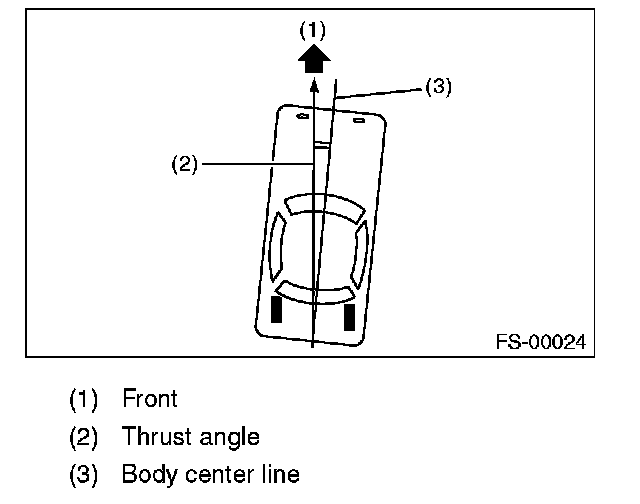 (1)
(3)
(2)
FS-00024

(1) Front
(2) Thrust angle
(3) Body center line