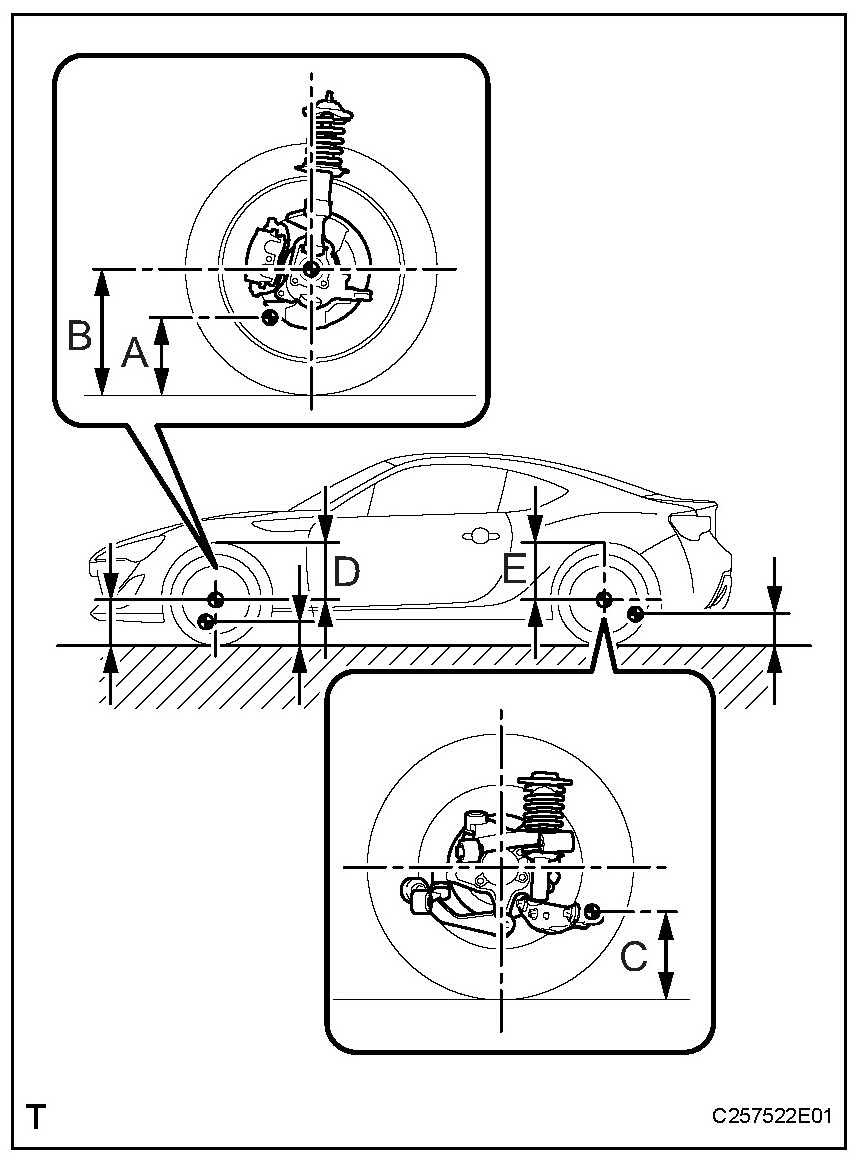 B
A
D
E
C
T
C257522E01