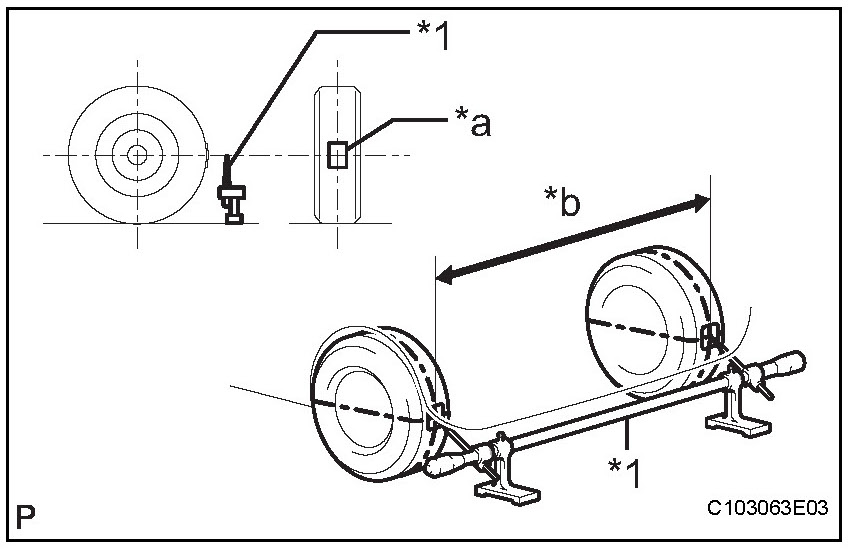 *1

*a

*b

*1

P

C103063E03