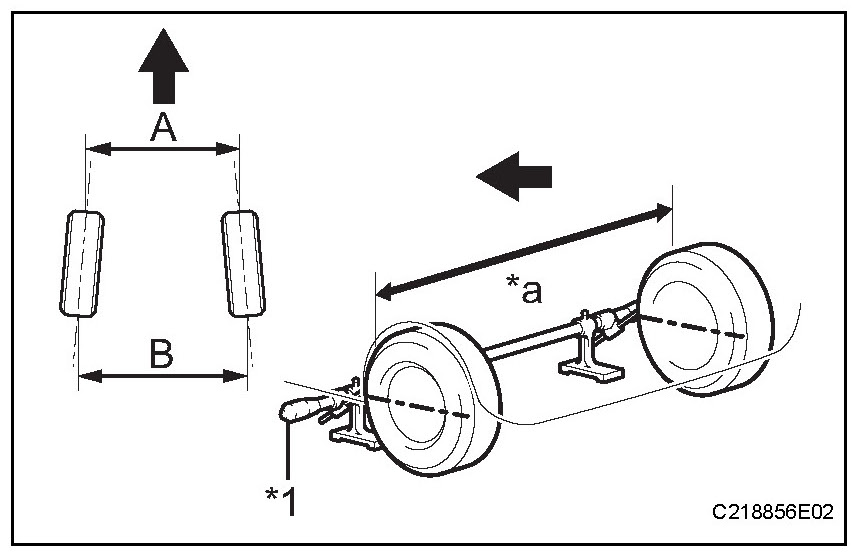 A
B
*a
*1
C218856E02