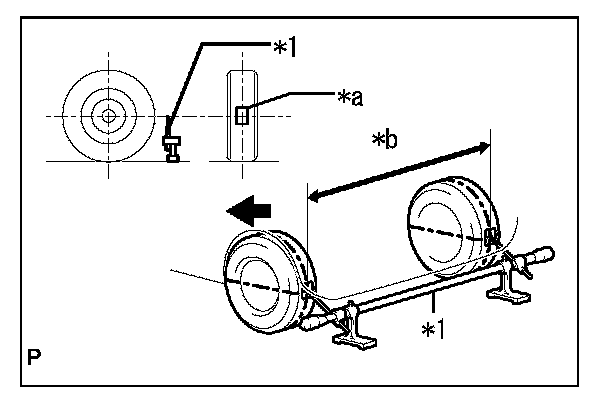 *1

*a

*b

*1

P