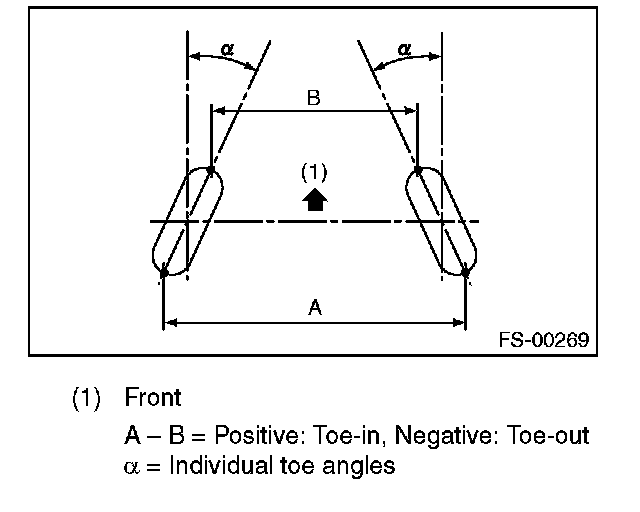 $\alpha$
$\alpha$
B
(1)
A
FS-00269

(1) Front
A – B = Positive: Toe-in, Negative: Toe-out
$\alpha$ = Individual toe angles