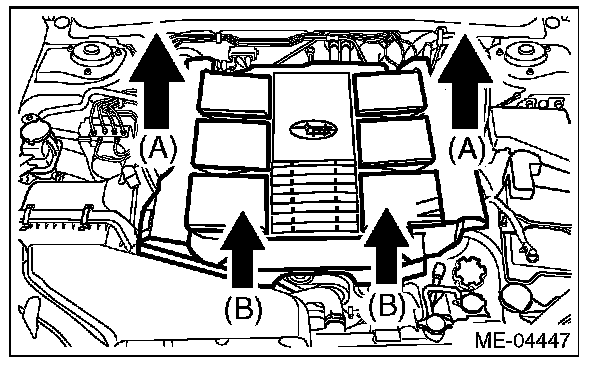 (A)
(A)
(B)
(B)
ME-04447