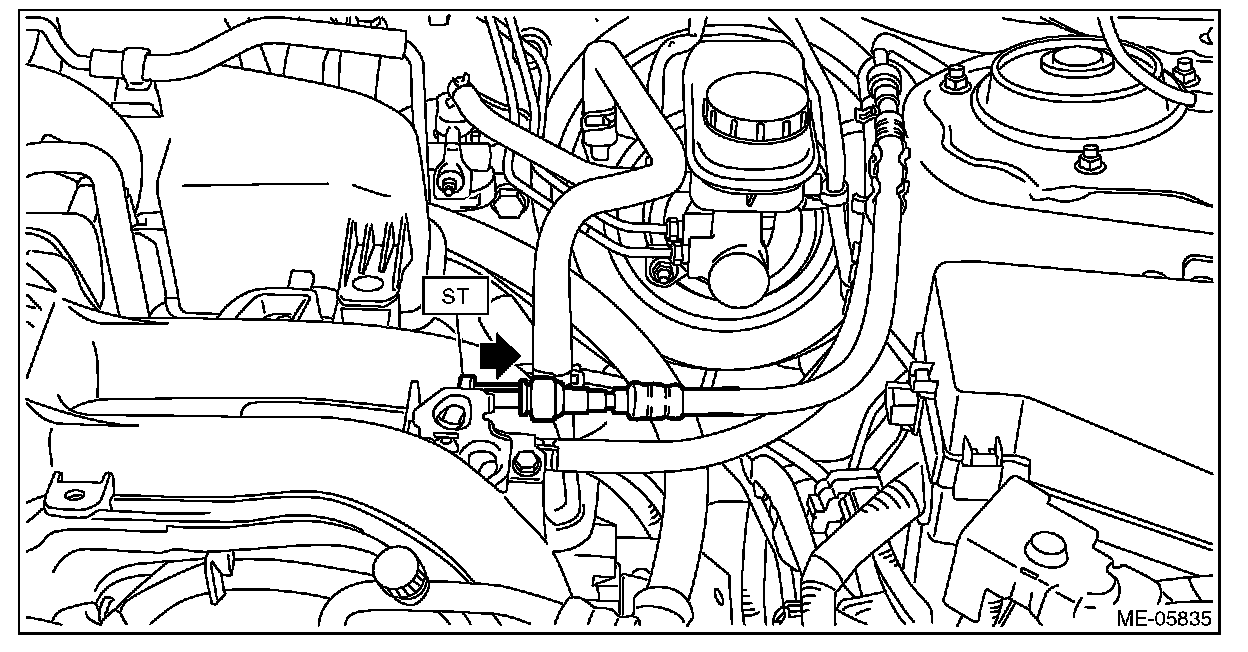 ST

ME-05835