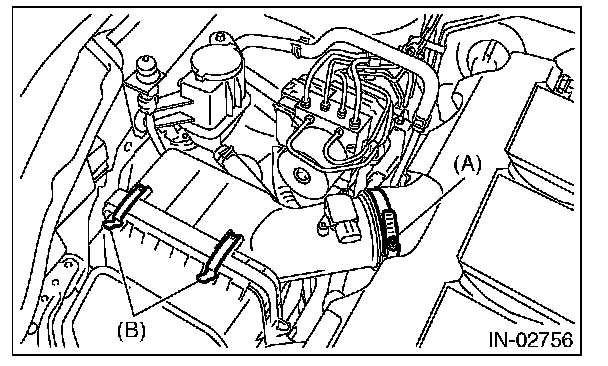 (A)

(B)

IN-02756