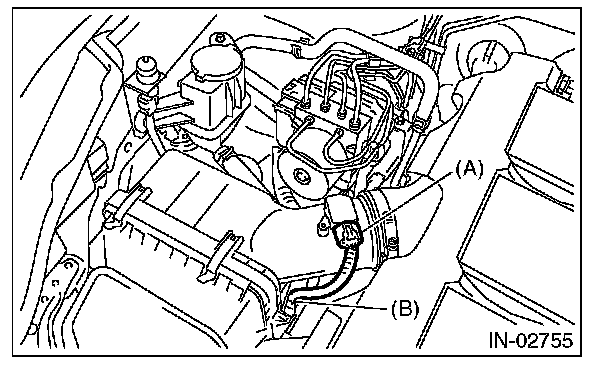 (A)

(B)

IN-02755