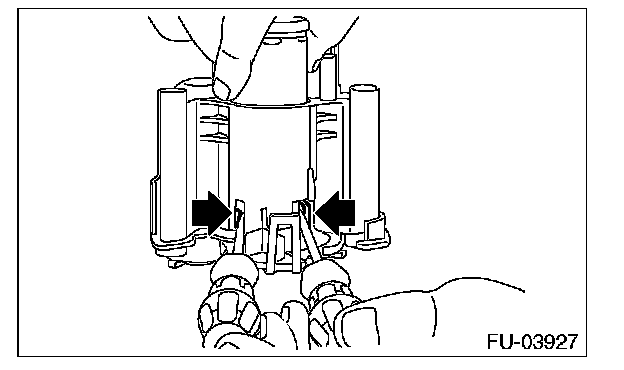 FU-03927