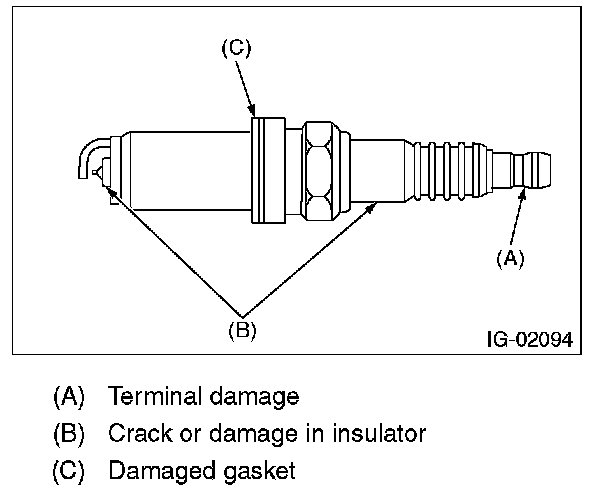 (C)

(A)

(B)

IG-02094

(A) Terminal damage
(B) Crack or damage in insulator
(C) Damaged gasket