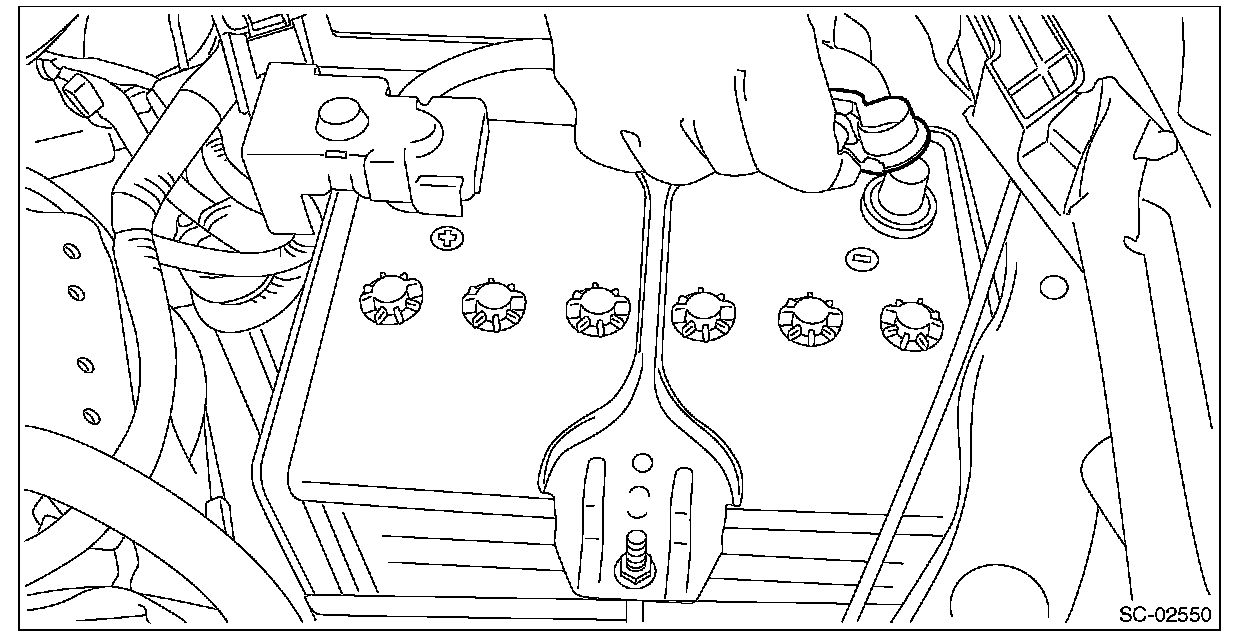 SC-02550