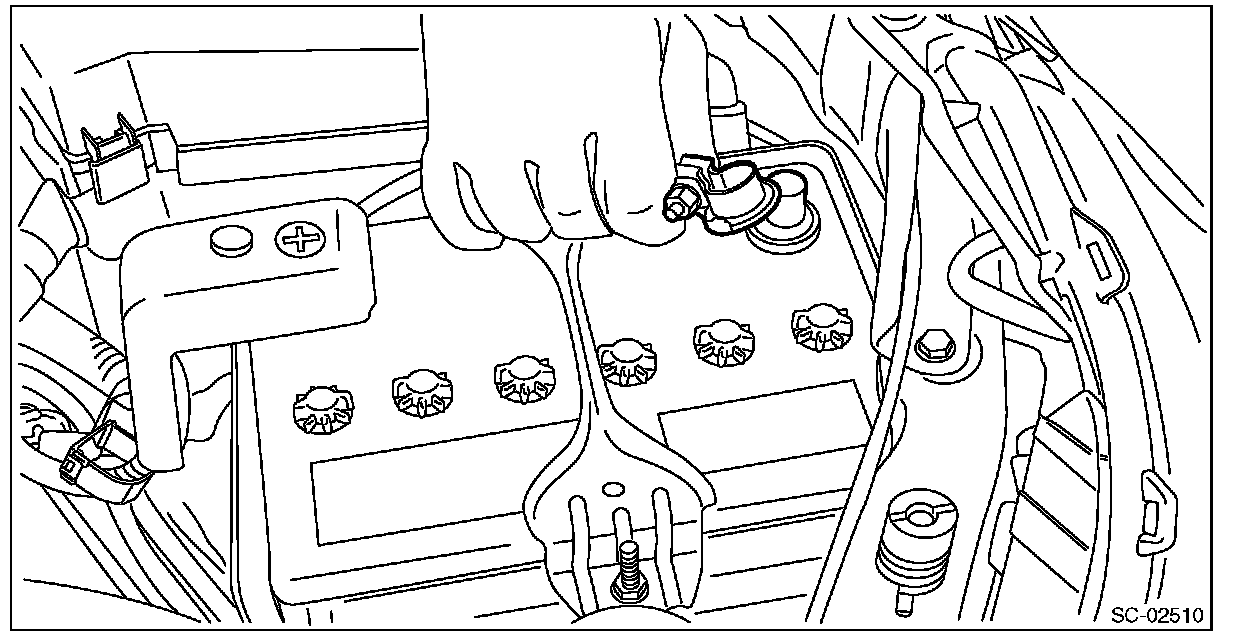 SC-02510