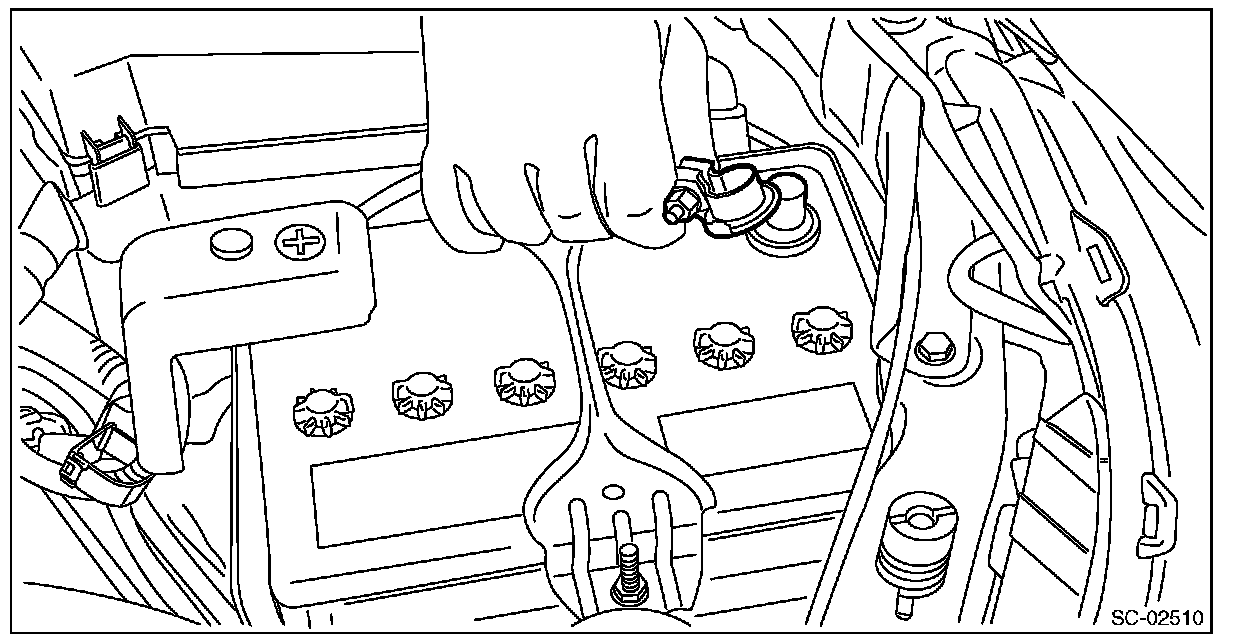 SC-02510