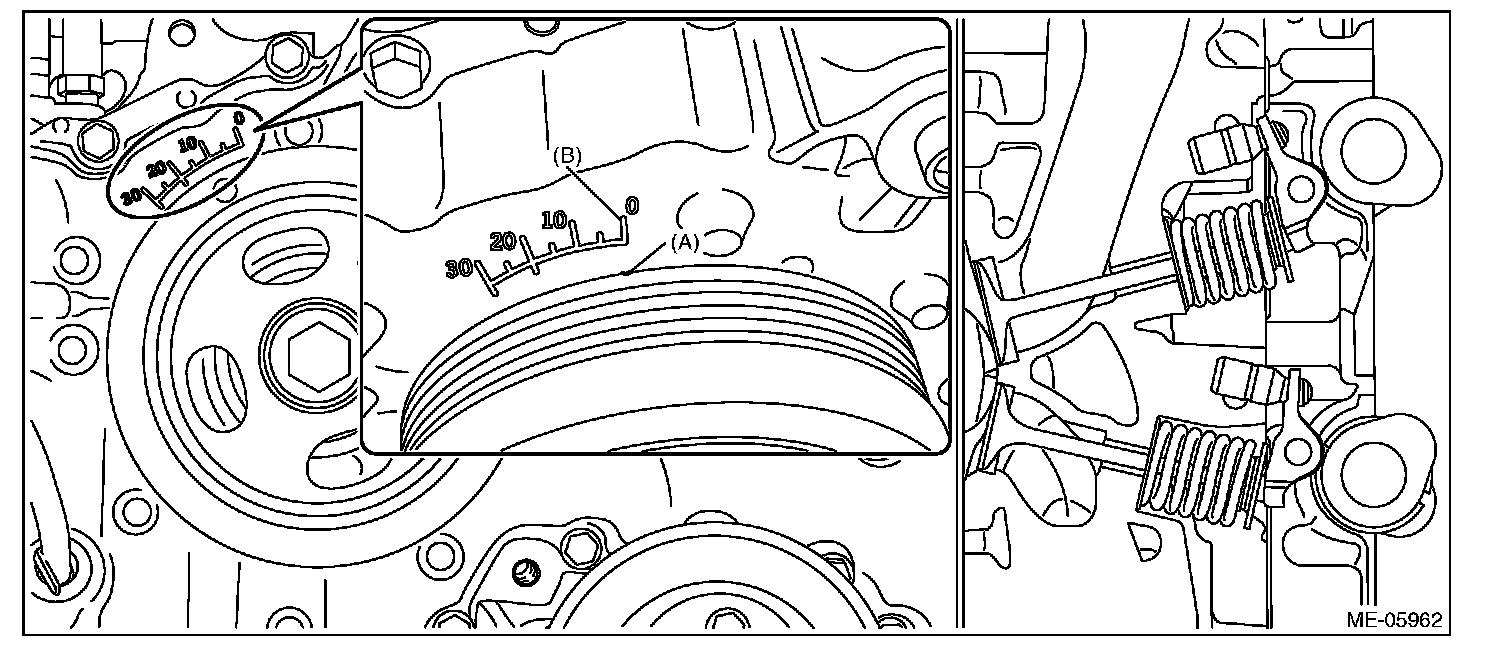 30 20 10 0

(B)

30 20 10 0

(A)

ME-05962