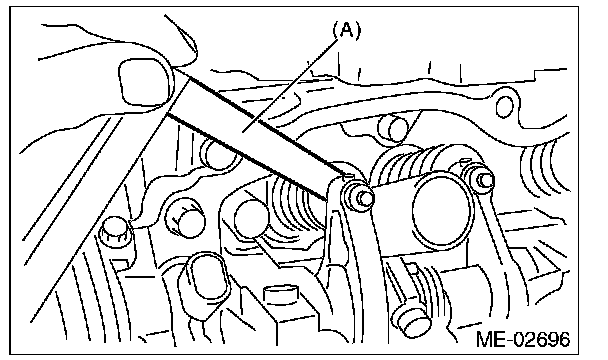 (A)

ME-02696