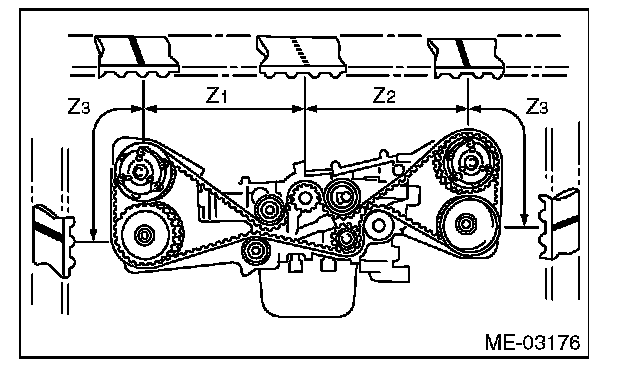 $Z_3$
$Z_1$
$Z_2$
$Z_3$
ME-03176