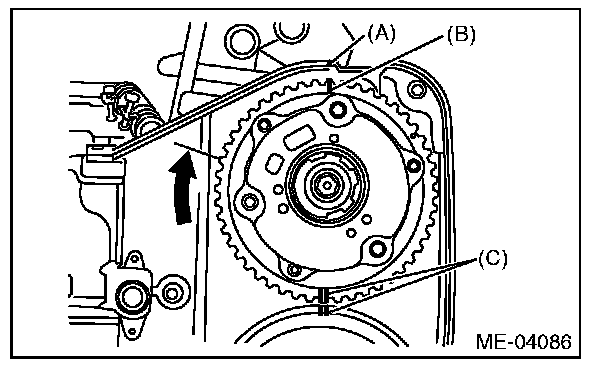 (A)
(B)
(C)
ME-04086